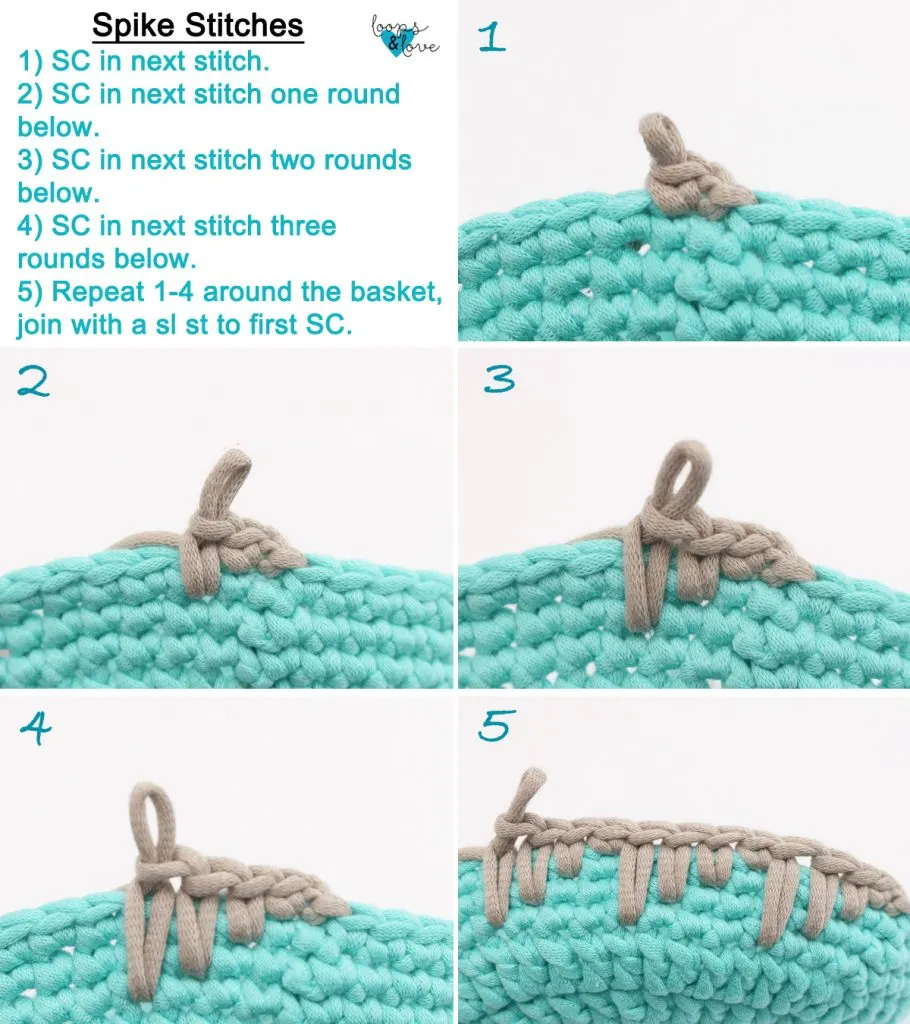 Spike Stitches

loops & love

1) SC in next stitch.
2) SC in next stitch one round below.
3) SC in next stitch two rounds below.
4) SC in next stitch three rounds below.
5) Repeat 1-4 around the basket, join with a sl st to first SC.

1

2

3

4

5