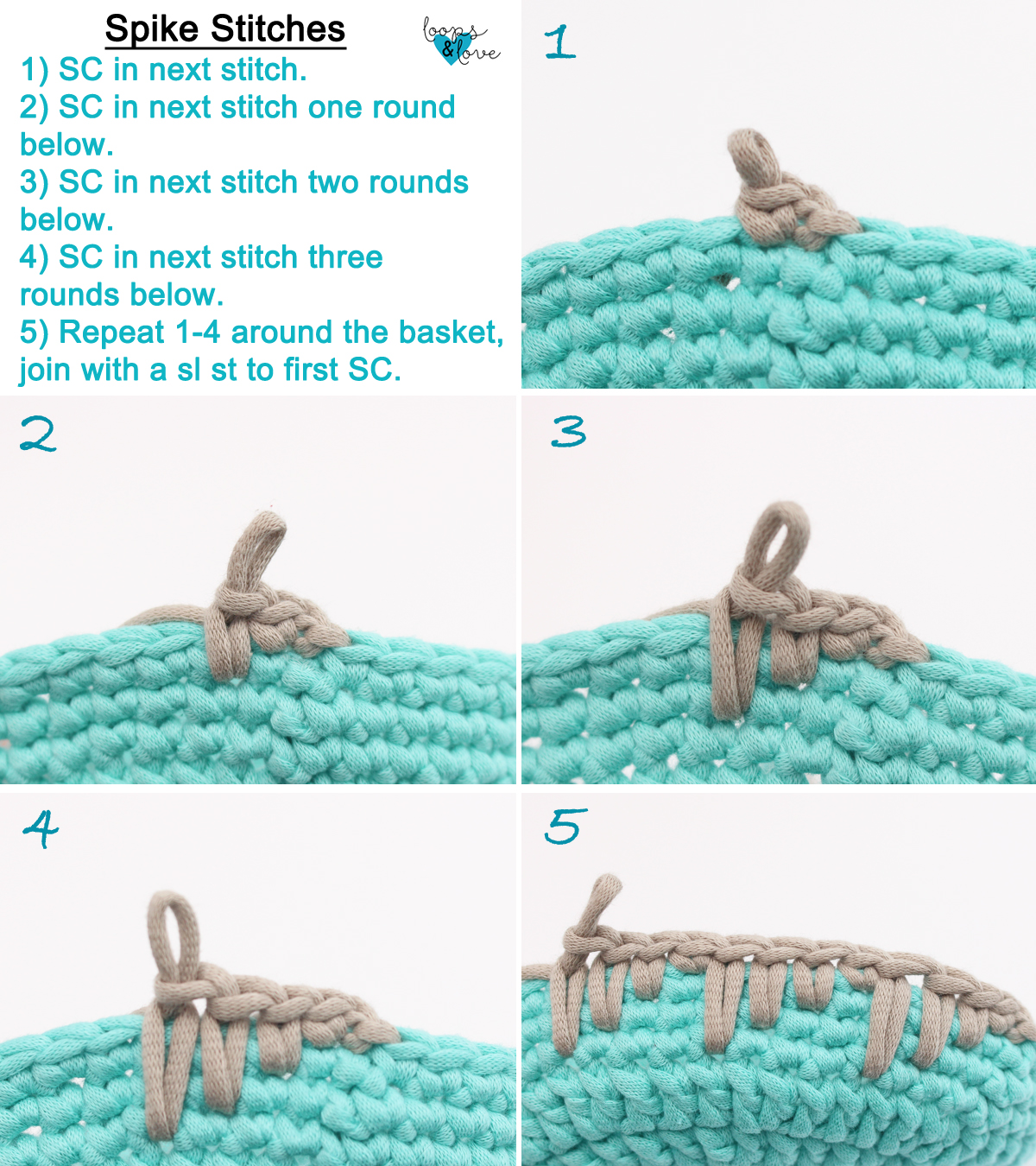 Spike Stitches

loops & love

1) SC in next stitch.
2) SC in next stitch one round below.
3) SC in next stitch two rounds below.
4) SC in next stitch three rounds below.
5) Repeat 1-4 around the basket, join with a sl st to first SC.

1

2

3

4

5