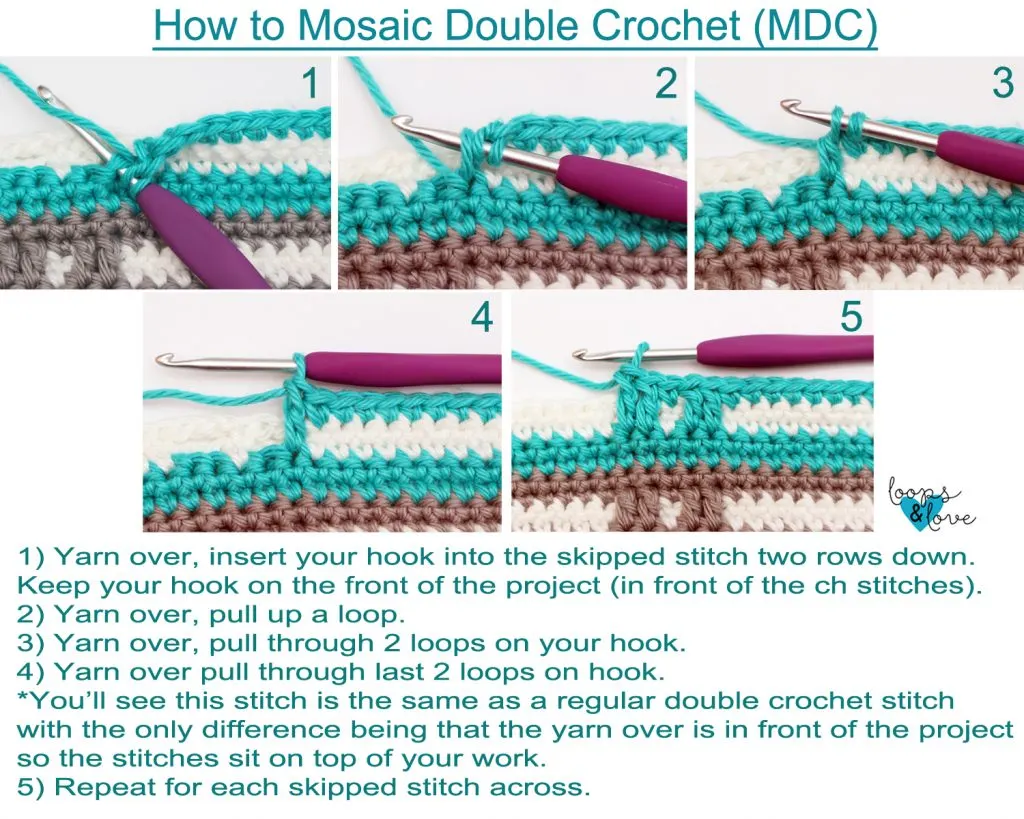 How to Mosaic Double Crochet (MDC)

1

2

3

4

5

loops & love

1) Yarn over, insert your hook into the skipped stitch two rows down. Keep your hook on the front of the project (in front of the ch stitches).
2) Yarn over, pull up a loop.
3) Yarn over, pull through 2 loops on your hook.
4) Yarn over pull through last 2 loops on hook.
*You'll see this stitch is the same as a regular double crochet stitch with the only difference being that the yarn over is in front of the project so the stitches sit on top of your work.
5) Repeat for each skipped stitch across.