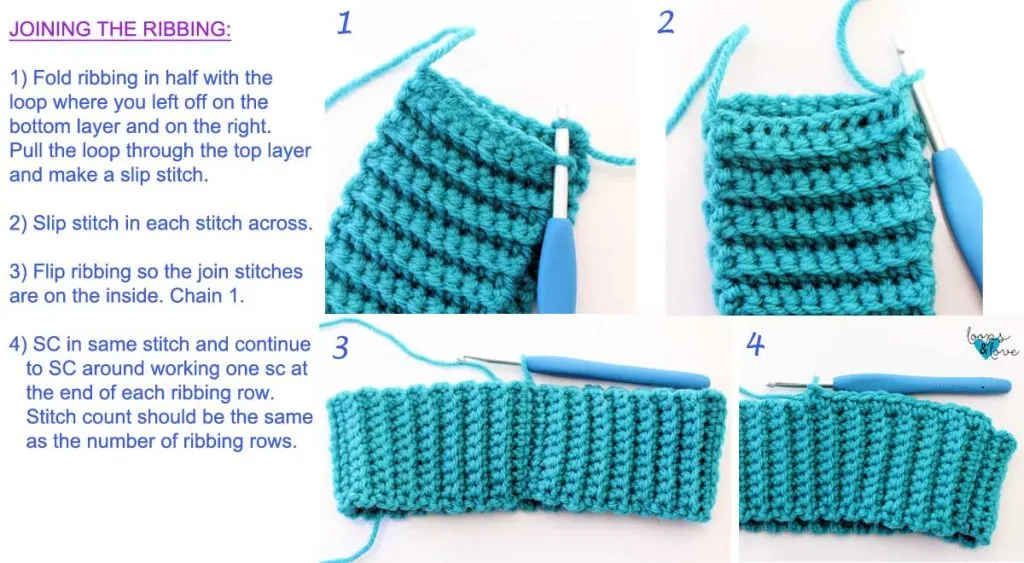 JOINING THE RIBBING:

1) Fold ribbing in half with the loop where you left off on the bottom layer and on the right. Pull the loop through the top layer and make a slip stitch.

2) Slip stitch in each stitch across.

3) Flip ribbing so the join stitches are on the inside. Chain 1.

4) SC in same stitch and continue to SC around working one sc at the end of each ribbing row. Stitch count should be the same as the number of ribbing rows.

1

2

3

4

loops & love