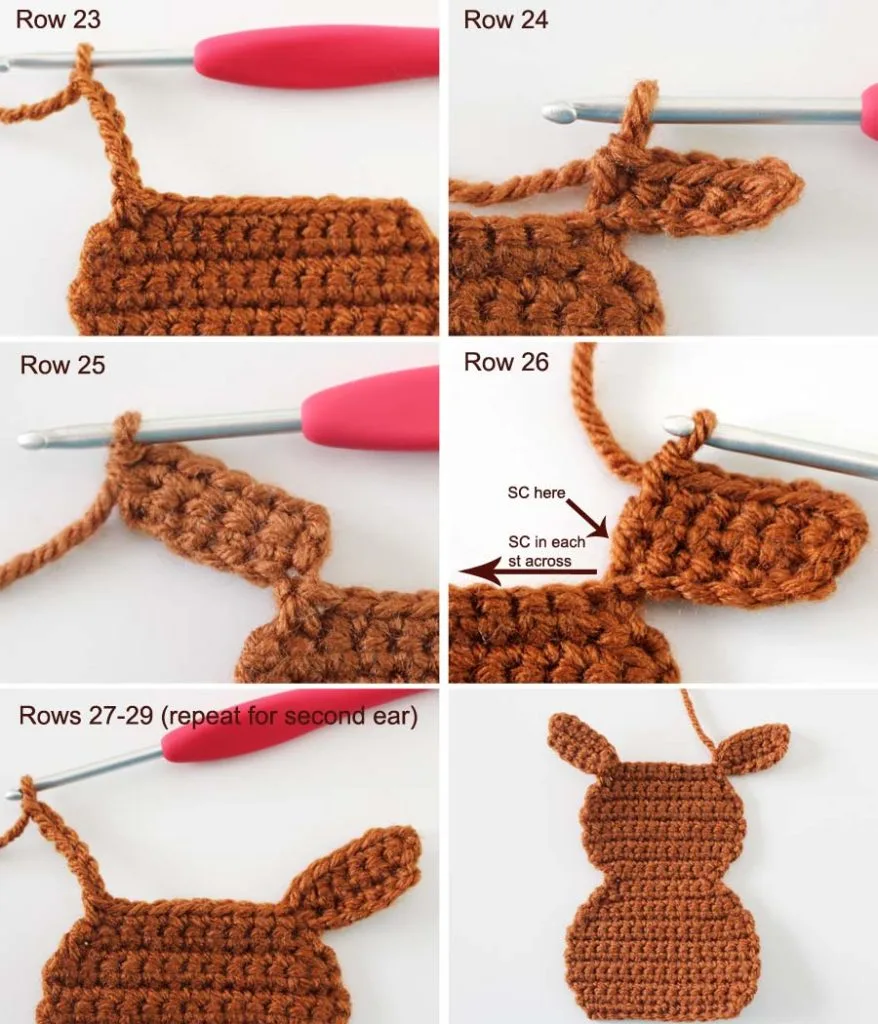 Row 23

Row 24

Row 25

Row 26

SC here

SC in each st across

Rows 27-29 (repeat for second ear)